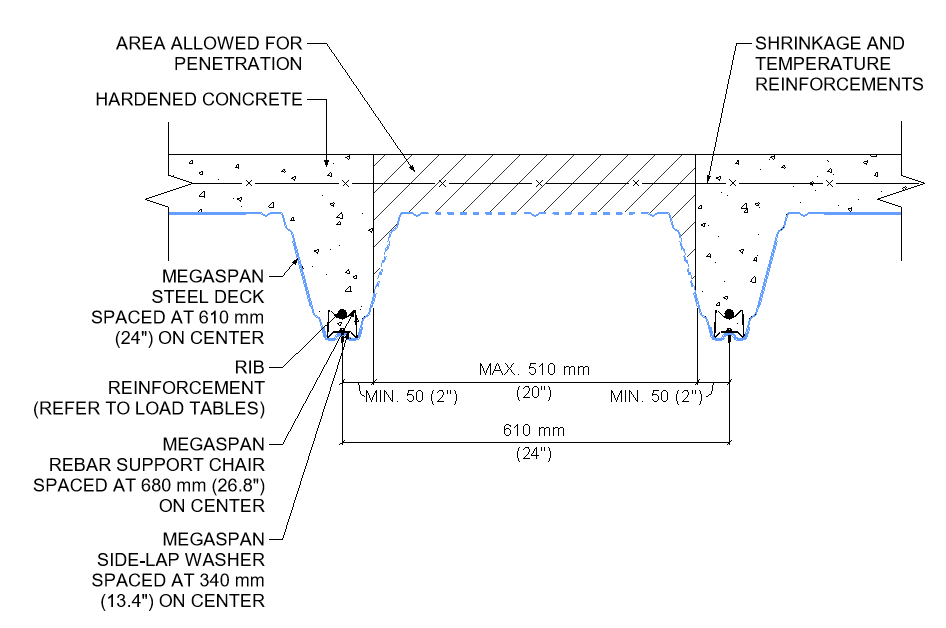 AREA ALLOWED FOR PENETRATION

HARDENED CONCRETE

SHRINKAGE AND TEMPERATURE REINFORCEMENTS

MEGASPAN STEEL DECK SPACED AT 610 mm (24") ON CENTER

RIB REINFORCEMENT (REFER TO LOAD TABLES)

MEGASPAN REBAR SUPPORT CHAIR SPACED AT 680 mm (26.8") ON CENTER

MEGASPAN SIDE-LAP WASHER SPACED AT 340 mm (13.4") ON CENTER

MAX. 510 mm
(20")

MIN. 50 (2")

MIN. 50 (2")

610 mm
(24")